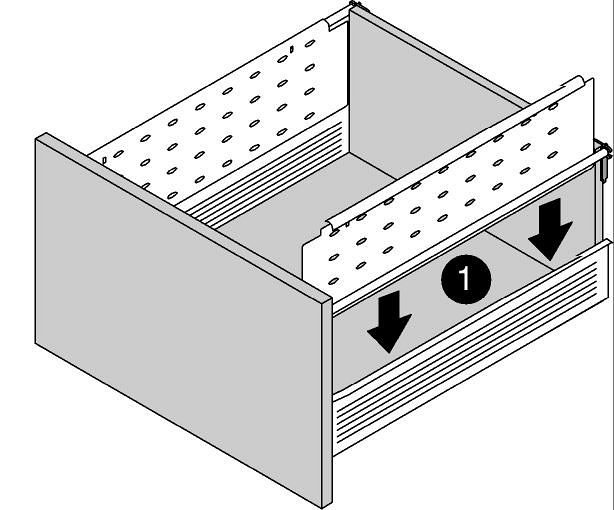 1